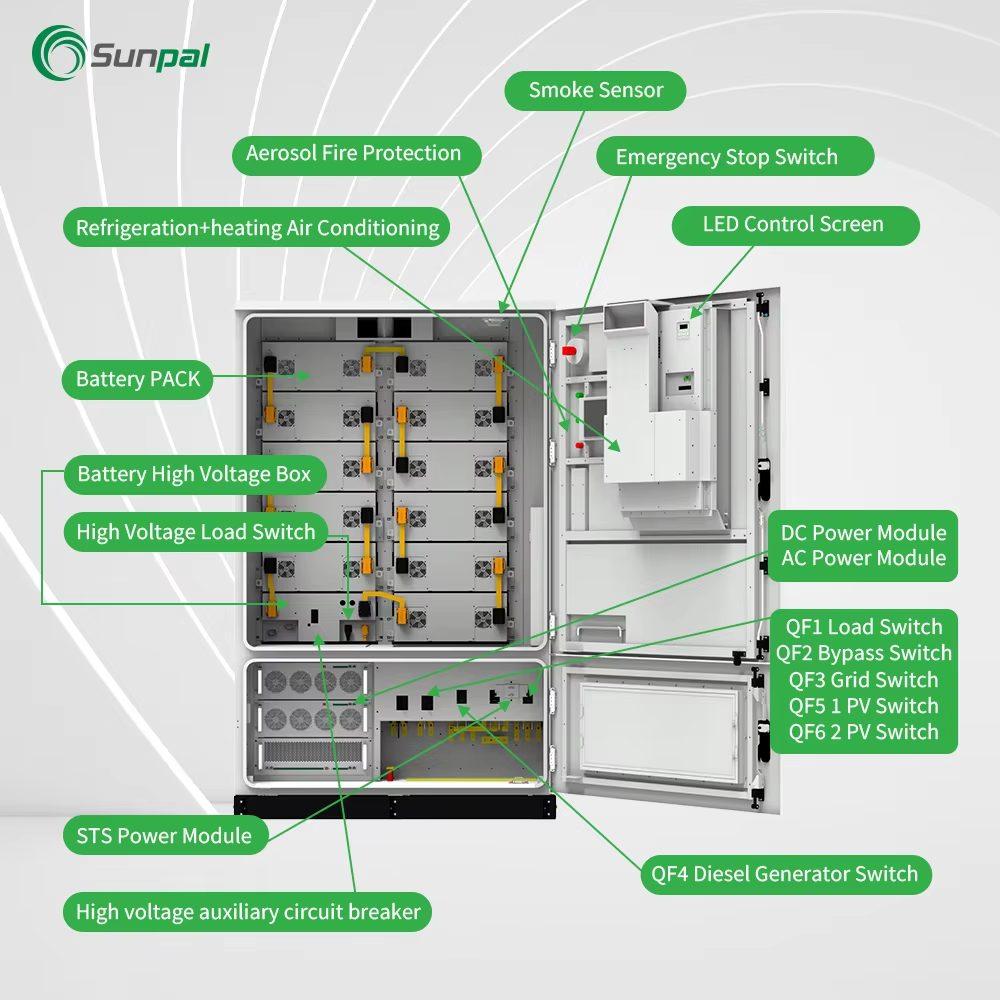 Sunpal

Smoke Sensor

Aerosol Fire Protection

Emergency Stop Switch

Refrigeration+heating Air Conditioning

LED Control Screen

Battery PACK

Battery High Voltage Box

High Voltage Load Switch

DC Power Module
AC Power Module

QF1 Load Switch
QF2 Bypass Switch
QF3 Grid Switch
QF5 1 PV Switch
QF6 2 PV Switch

STS Power Module

QF4 Diesel Generator Switch

High voltage auxiliary circuit breaker